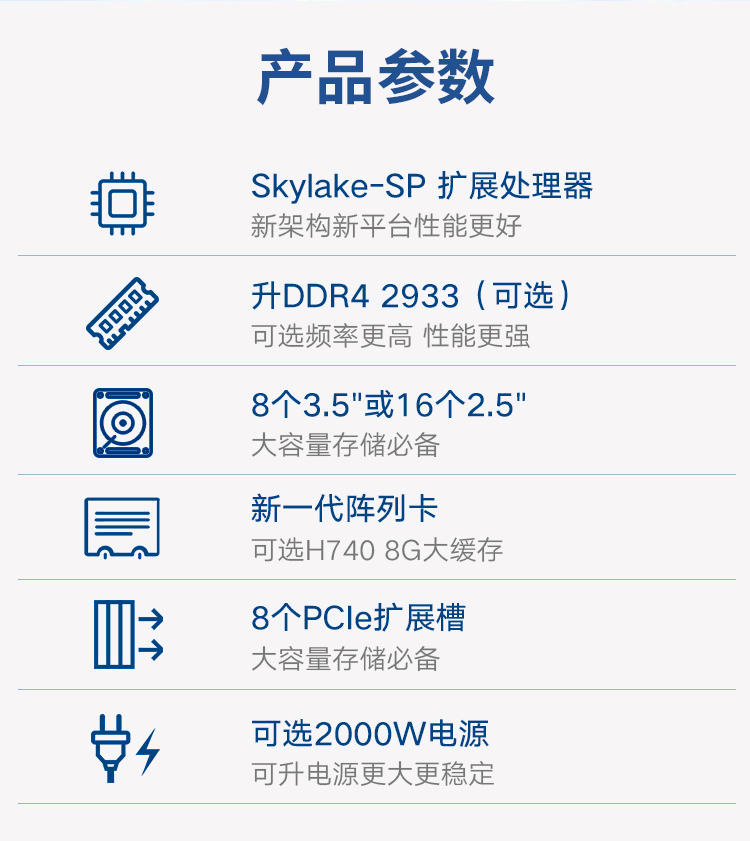 产品参数

Skylake-SP 扩展处理器
新架构新平台性能更好

升DDR4 2933（可选）
可选频率更高 性能更强

8个3.5"或16个2.5"
大容量存储必备

新一代阵列卡
可选H740 8G大缓存

8个PCIe扩展槽
大容量存储必备

可选2000W电源
可升电源更大更稳定